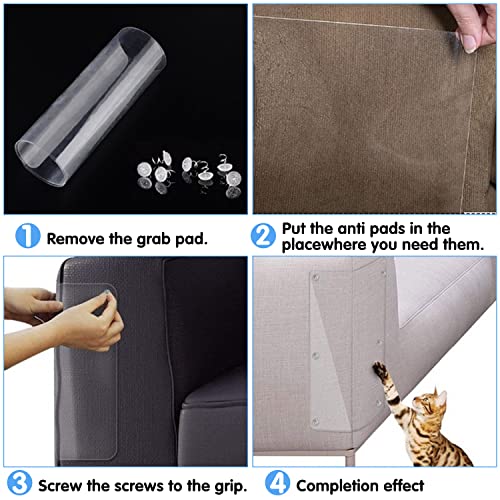 1 Remove the grab pad.

2 Put the anti pads in the placewhere you need them.

3 Screw the screws to the grip.

4 Completion effect