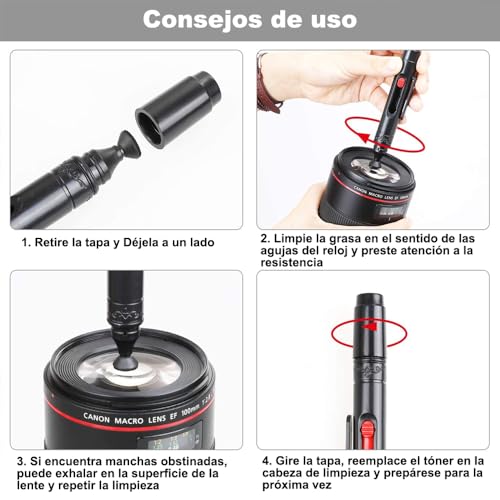 Consejos de uso

1. Retire la tapa y Déjela a un lado

CANON MACRO LENS EF

2. Limpie la grasa en el sentido de las agujas del reloj y preste atención a la resistencia

CANON MACRO LENS EF 100mm 1:2.8

3. Si encuentra manchas obstinadas, puede exhalar en la superficie de la lente y repetir la limpieza

4. Gire la tapa, reemplace el tóner en la cabeza de limpieza y prepárese para la próxima vez