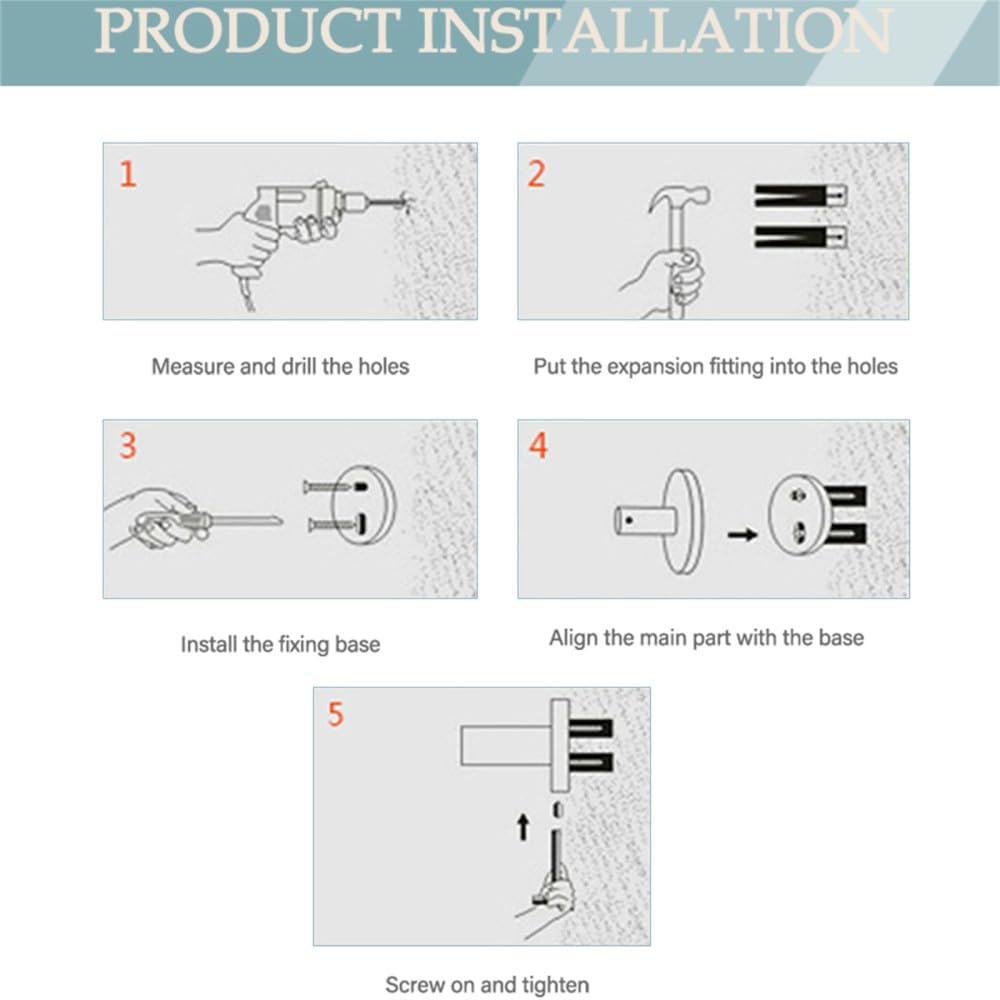 PRODUCT INSTALLATION

1

Measure and drill the holes

2

Put the expansion fitting into the holes

3

Install the fixing base

4

Align the main part with the base

5

Screw on and tighten