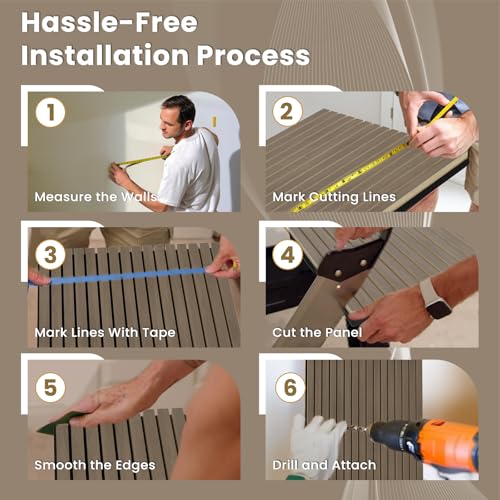 Hassle-Free Installation Process

1

Measure the Walls

2

Mark Cutting Lines

3

Mark Lines With Tape

4

Cut the Panel

5

Smooth the Edges

6

Drill and Attach