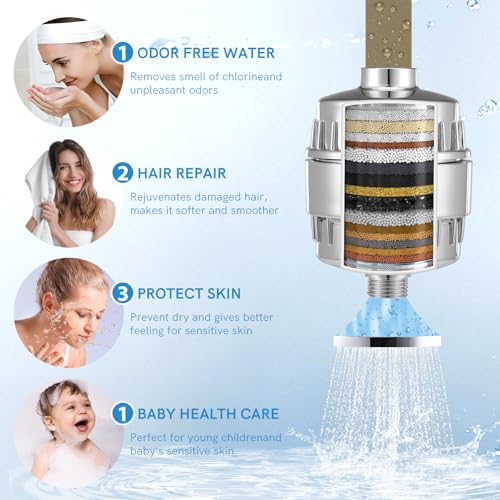 1 ODOR FREE WATER

Removes smell of chlorineand unpleasant odors

2 HAIR REPAIR

Rejuvenates damaged hair, makes it softer and smoother

3 PROTECT SKIN

Prevent dry and gives better feeling for sensitive skin

1 BABY HEALTH CARE

Perfect for young childrenand baby's sensitive skin