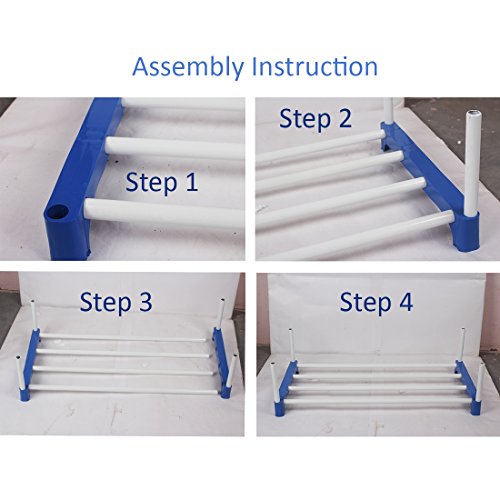 Assembly Instruction

Step 1

Step 2

Step 3

Step 4