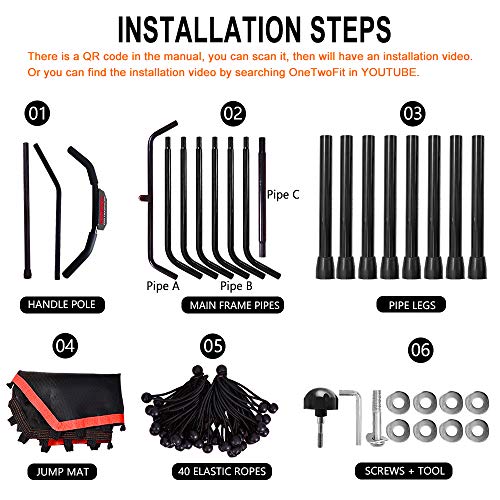 INSTALLATION STEPS

There is a QR code in the manual, you can scan it, then will have an installation video. Or you can find the installation video by searching OneTwoFit in YOUTUBE.

01

HANDLE POLE

02

Pipe C

Pipe A

Pipe B

MAIN FRAME PIPES

03

PIPE LEGS

04

JUMP MAT

05

40 ELASTIC ROPES

06

SCREWS + TOOL