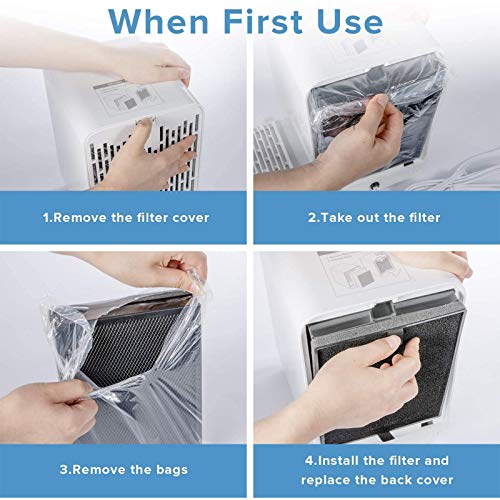 When First Use

1.Remove the filter cover

2.Take out the filter

3.Remove the bags

4.Install the filter and replace the back cover