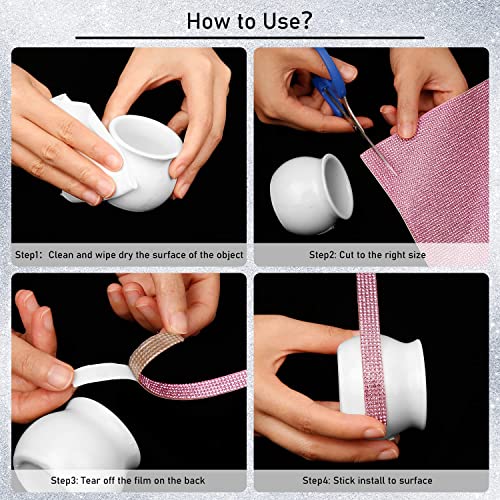 How to Use?

Step1: Clean and wipe dry the surface of the object

Step2: Cut to the right size

Step3: Tear off the film on the back

Step4: Stick install to surface