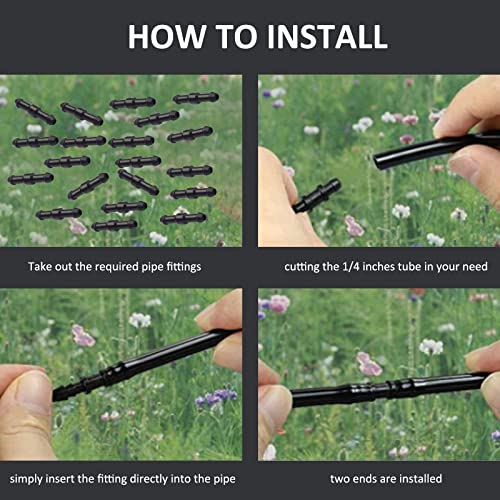 HOW TO INSTALL

Take out the required pipe fittings

cutting the 1/4 inches tube in your need

simply insert the fitting directly into the pipe

two ends are installed