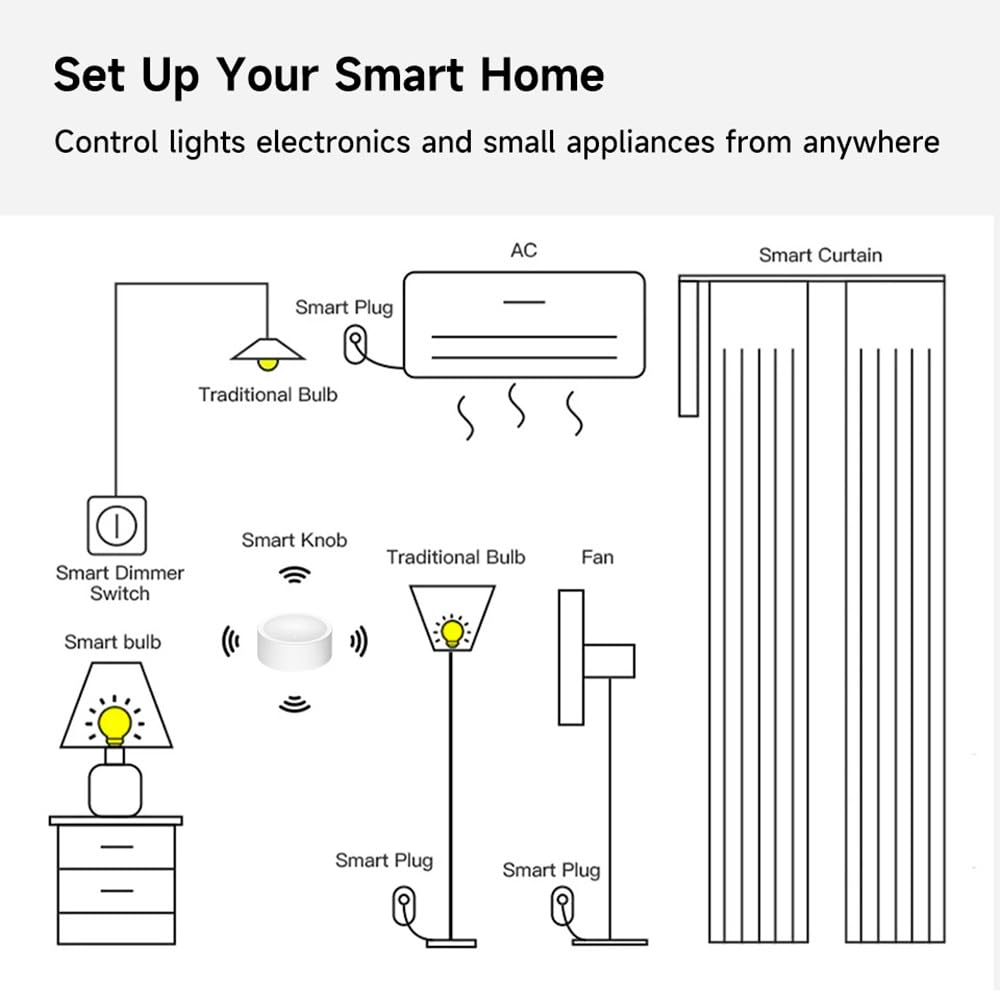 Set Up Your Smart Home

Control lights electronics and small appliances from anywhere

AC

Smart Curtain

Smart Plug

Traditional Bulb

Smart Dimmer Switch

Smart Knob

Traditional Bulb

Fan

Smart bulb

Smart Plug

Smart Plug