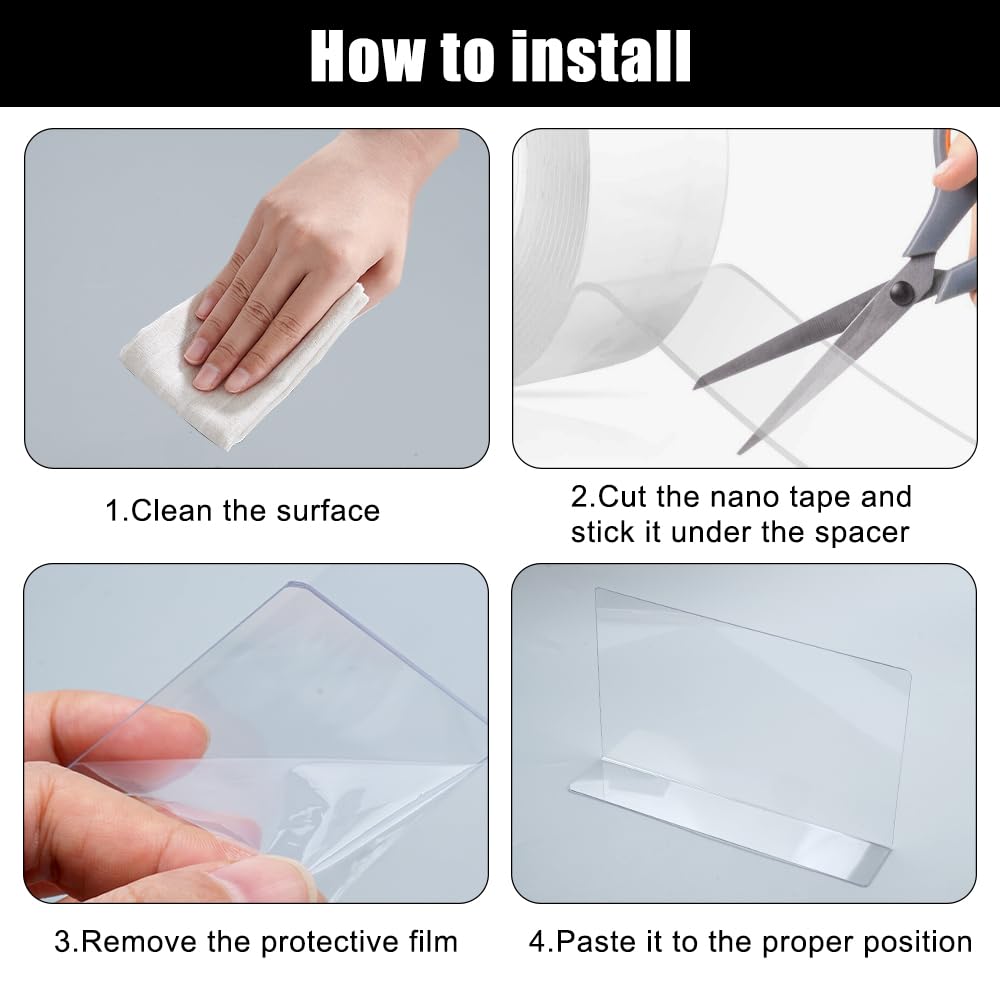 How to install

1.Clean the surface

2.Cut the nano tape and stick it under the spacer

3.Remove the protective film

4.Paste it to the proper position