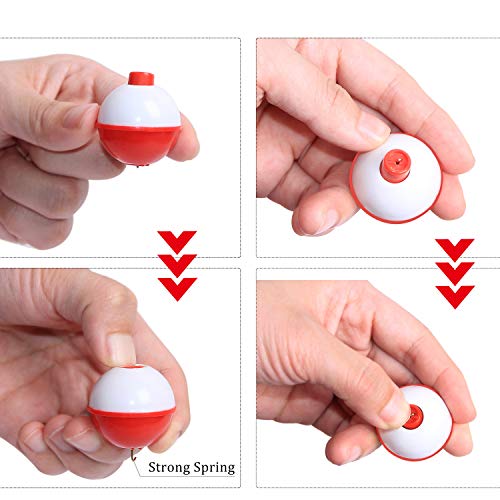 Strong Spring