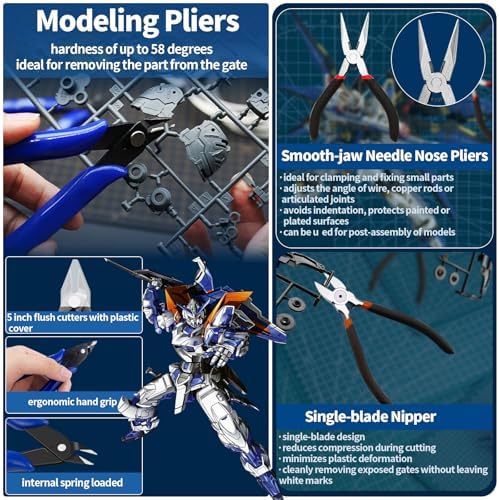 Modeling Pliers

hardness of up to 58 degrees
ideal for removing the part from the gate

5 inch flush cutters with plastic cover

ergonomic hand grip

internal spring loaded

Smooth-jaw Needle Nose Pliers

· ideal for clamping and fixing small parts
· adjusts the angle of wire, copper rods or articulated joints
· avoids indentation, protects painted or plated surfaces
· can be u ed for post-assembly of models

Single-blade Nipper

· single-blade design
· reduces compression during cutting
· minimizes plastic deformation
· cleanly removing exposed gates without leaving white marks