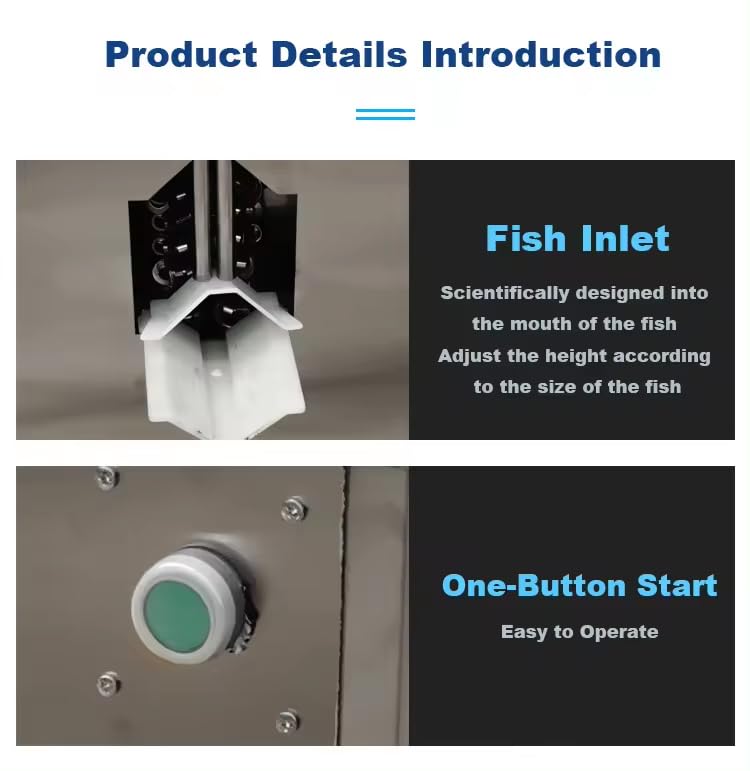 Product Details Introduction

Fish Inlet

Scientifically designed into the mouth of the fish
Adjust the height according to the size of the fish

One-Button Start

Easy to Operate