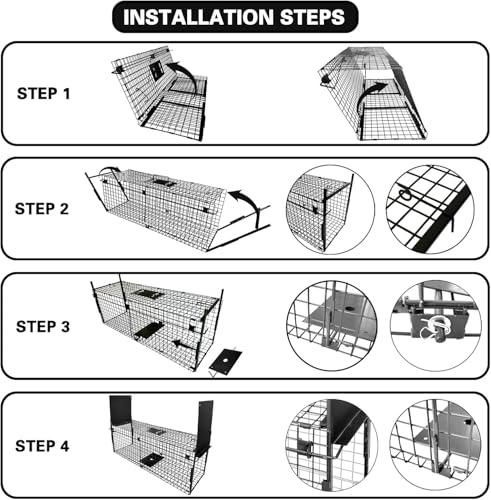 INSTALLATION STEPS

STEP 1

STEP 2

STEP 3

STEP 4