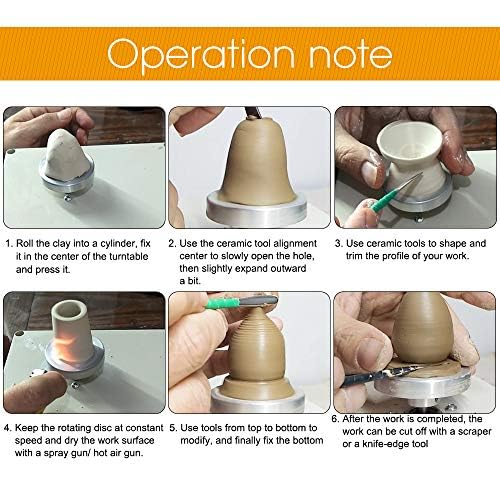 Operation note

1. Roll the clay into a cylinder, fix it in the center of the turntable and press it.

2. Use the ceramic tool alignment center to slowly open the hole, then slightly expand outward a bit.

3. Use ceramic tools to shape and trim the profile of your work.

4. Keep the rotating disc at constant speed and dry the work surface with a spray gun/ hot air gun.

5. Use tools from top to bottom to modify, and finally fix the bottom

6. After the work is completed, the work can be cut off with a scraper or a knife-edge tool