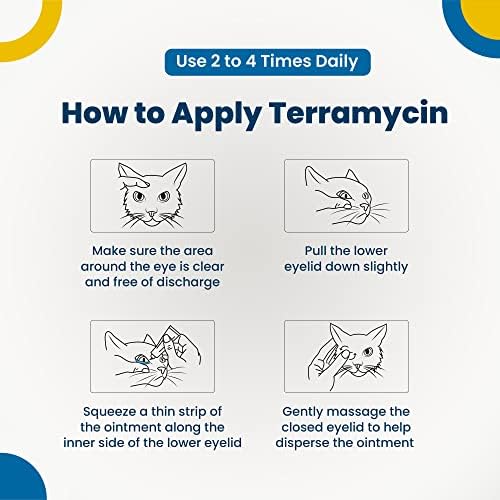 Use 2 to 4 Times Daily

How to Apply Terramycin

Make sure the area around the eye is clear and free of discharge

Pull the lower eyelid down slightly

Squeeze a thin strip of the ointment along the inner side of the lower eyelid

Gently massage the closed eyelid to help disperse the ointment