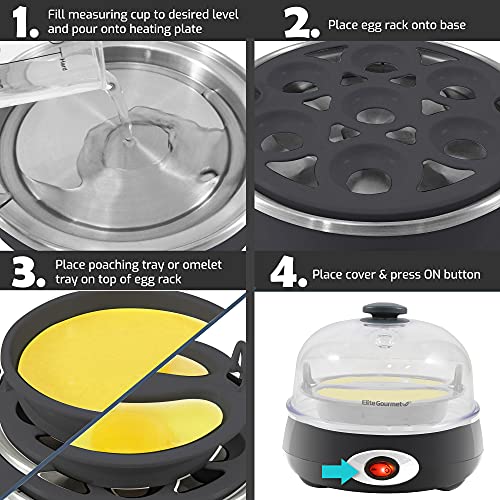 1. Fill measuring cup to desired level and pour onto heating plate

Hard

2. Place egg rack onto base

3. Place poaching tray or omelet tray on top of egg rack

4. Place cover & press ON button

Elite Gourmet