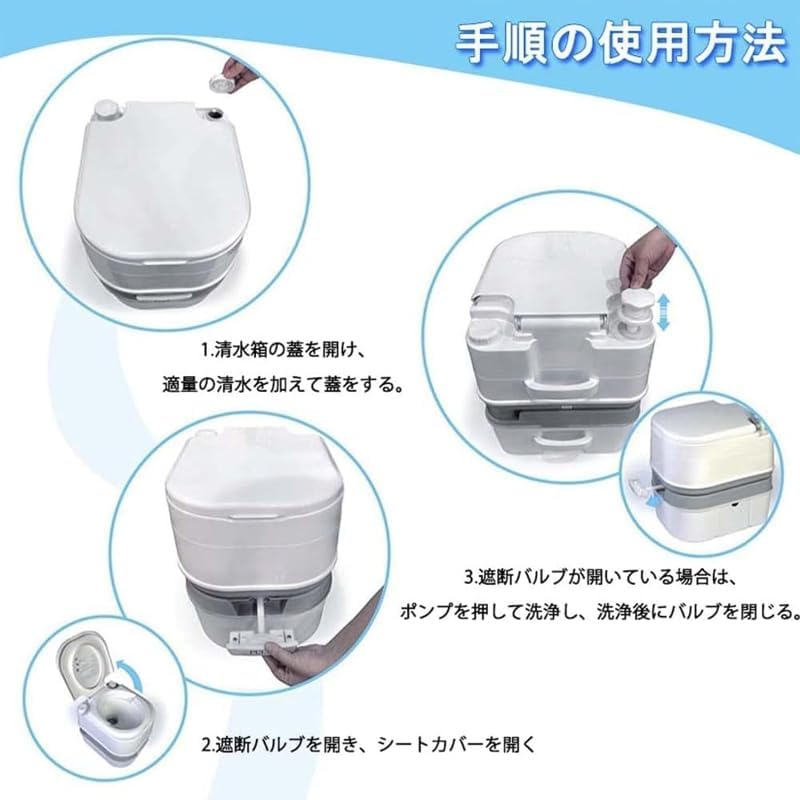 手順の使用方法

1.清水箱の蓋を開け、
適量の清水を加えて蓋をする。

3.遮断バルブが開いている場合は、
ポンプを押して洗浄し、洗浄後にバルブを閉じる。

2.遮断バルブを開き、シートカバーを開く