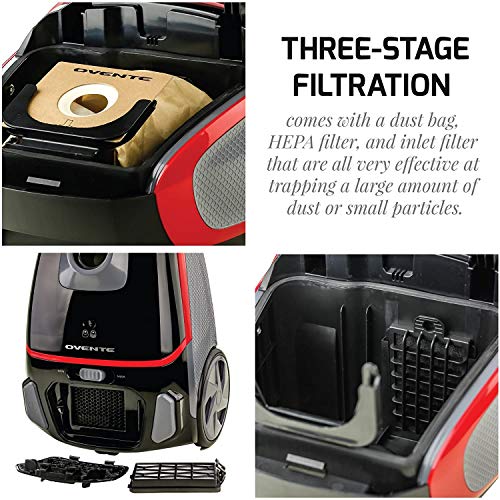 OVENTE

THREE-STAGE FILTRATION

comes with a dust bag, HEPA filter, and inlet filter that are all very effective at trapping a large amount of dust or small particles.

OVENTE