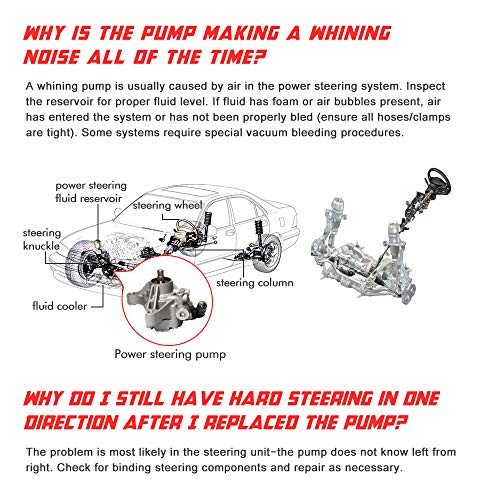 WHY IS THE PUMP MAKING A WHINING NOISE ALL OF THE TIME?

A whining pump is usually caused by air in the power steering system. Inspect the reservoir for proper fluid level. If fluid has foam or air bubbles present, air has entered the system or has not been properly bled (ensure all hoses/clamps are tight). Some systems require special vacuum bleeding procedures.

power steering fluid reservoir

steering wheel

steering knuckle

steering column

fluid cooler

Power steering pump

WHY DO I STILL HAVE HARD STEERING IN ONE DIRECTION AFTER I REPLACED THE PUMP?

The problem is most likely in the steering unit–the pump does not know left from right. Check for binding steering components and repair as necessary.