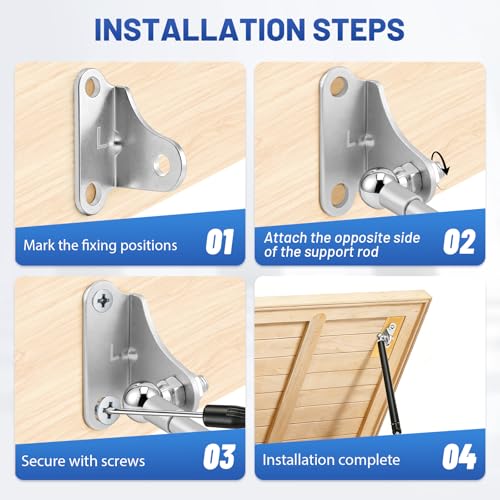 INSTALLATION STEPS

Mark the fixing positions 01

Attach the opposite side of the support rod 02

Secure with screws 03

Installation complete 04