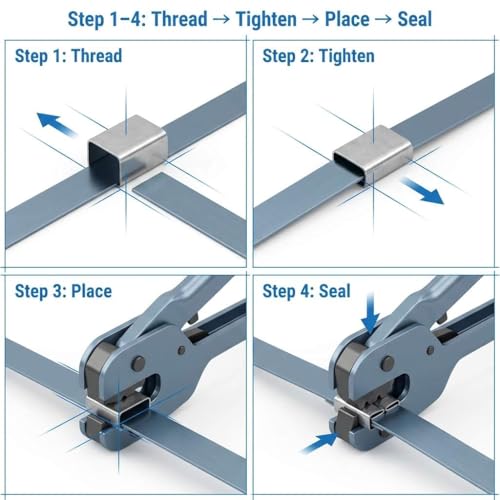 Step 1–4: Thread → Tighten → Place → Seal

Step 1: Thread

Step 2: Tighten

Step 3: Place

Step 4: Seal