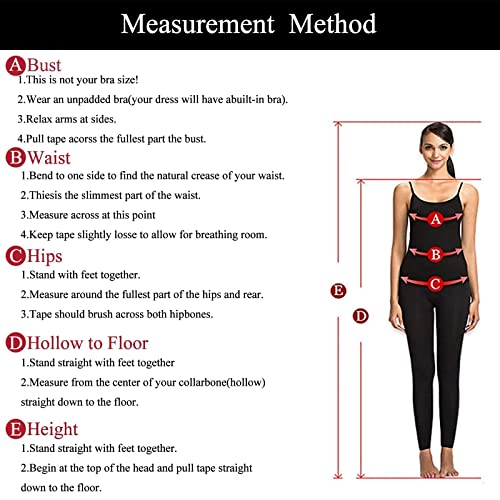 Measurement Method

A Bust
1.This is not your bra size!
2.Wear an unpadded bra(your dress will have abuilt-in bra).
3.Relax arms at sides.
4.Pull tape acorss the fullest part the bust.

B Waist
1.Bend to one side to find the natural crease of your waist.
2.Thiesis the slimmest part of the waist.
3.Measure across at this point
4.Keep tape slightly losse to allow for breathing room.

C Hips
1.Stand with feet together.
2.Measure around the fullest part of the hips and rear.
3.Tape should brush across both hipbones.

D Hollow to Floor
1.Stand straight with feet together
2.Measure from the center of your collarbone(hollow) straight down to the floor.

E Height
1.Stand straight with feet together.
2.Begin at the top of the head and pull tape straight down to the floor.

A
B
C
E
D