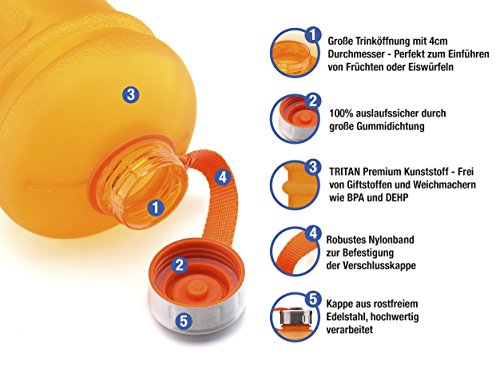 3

4

1

2

5

1 Große Trinköffnung mit 4cm Durchmesser - Perfekt zum Einführen von Früchten oder Eiswürfeln

2 100% auslaufssicher durch große Gummidichtung

3 TRITAN Premium Kunststoff - Frei von Giftstoffen und Weichmachern wie BPA und DEHP

4 Robustes Nylonband zur Befestigung der Verschlusskappe

5 Kappe aus rostfreiem Edelstahl, hochwertig verarbeitet