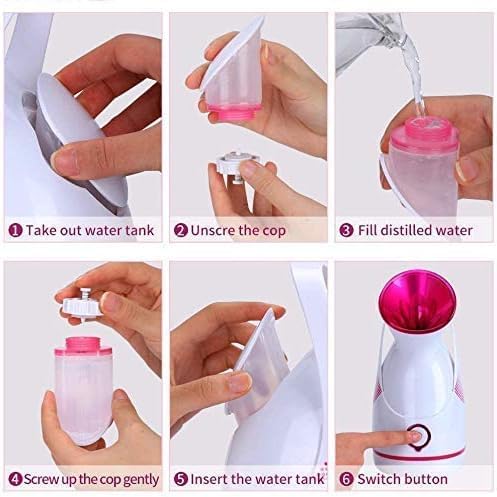 1 Take out water tank

2 Unscre the cop

3 Fill distilled water

4 Screw up the cop gently

5 Insert the water tank

6 Switch button