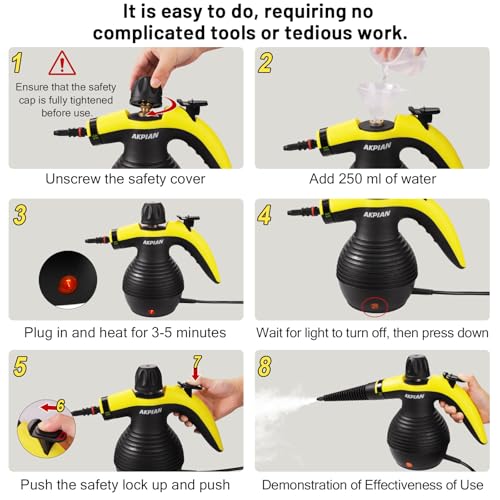 It is easy to do, requiring no complicated tools or tedious work.

1

Ensure that the safety cap is fully tightened before use.

AKPIAN

Unscrew the safety cover

2

AKPIAN

Add 250 ml of water

3

AKPIAN

Plug in and heat for 3-5 minutes

4

AKPIAN

Wait for light to turn off, then press down

5

6

7

AKPIAN

Push the safety lock up and push

8

AKPIAN

Demonstration of Effectiveness of Use