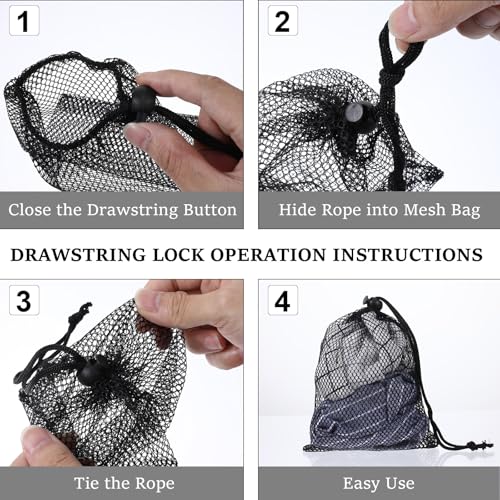 1

Close the Drawstring Button

2

Hide Rope into Mesh Bag

DRAWSTRING LOCK OPERATION INSTRUCTIONS

3

Tie the Rope

4

Easy Use