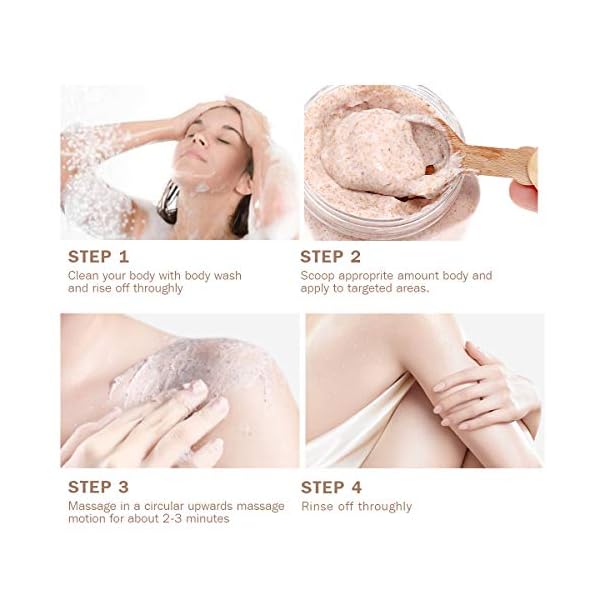 STEP 1
Clean your body with body wash and rise off throughly

STEP 2
Scoop approprite amount body and apply to targeted areas.

STEP 3
Massage in a circular upwards massage motion for about 2-3 minutes

STEP 4
Rinse off throughly