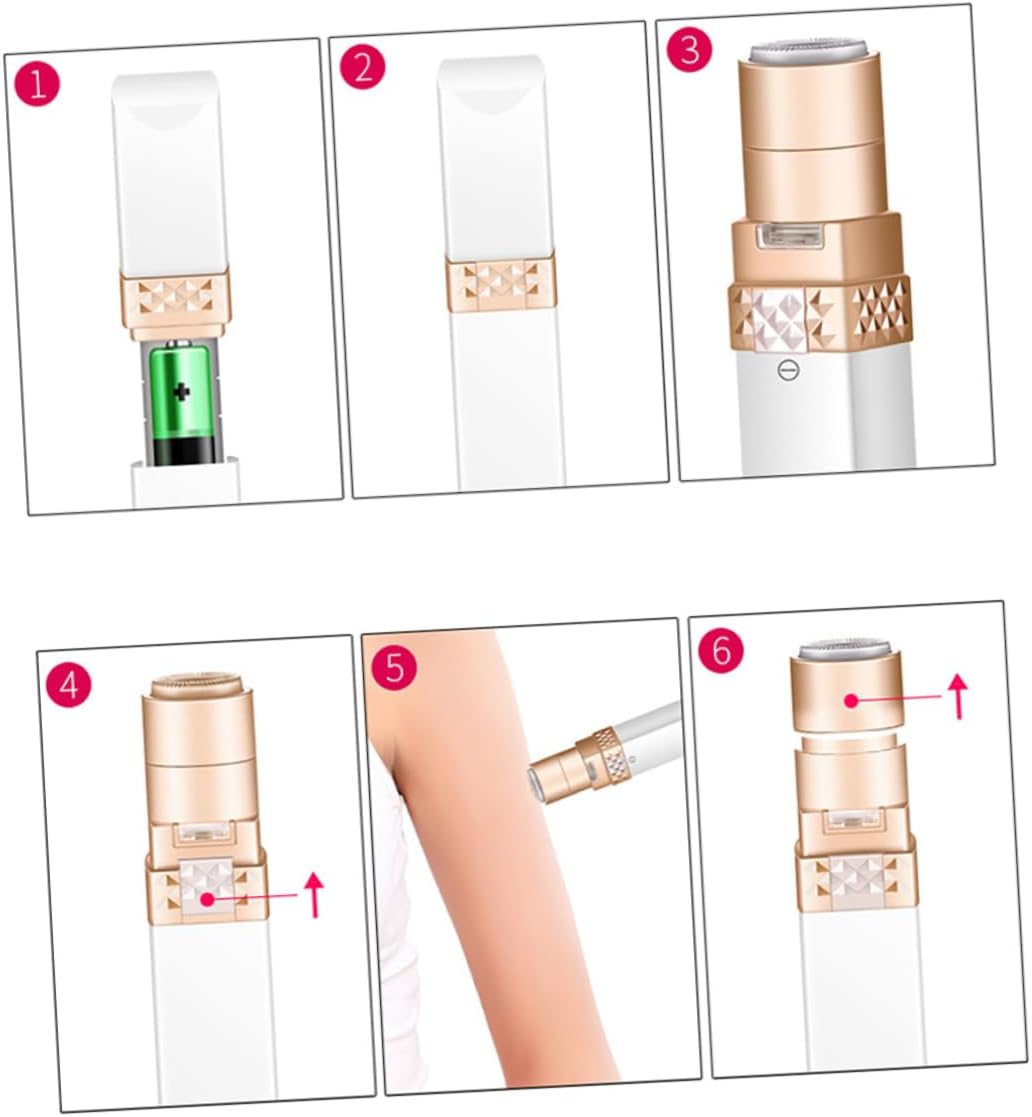 1

2

3

4

5

6