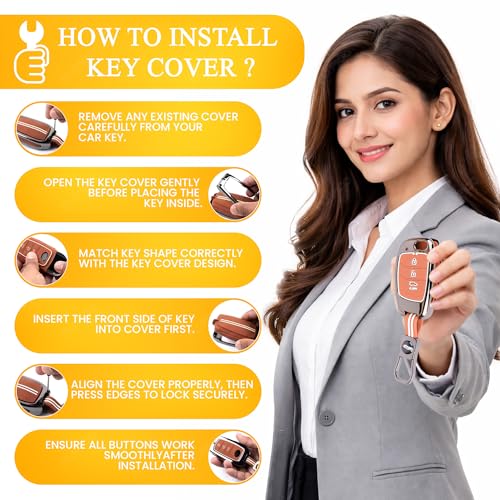 HOW TO INSTALL KEY COVER ?

REMOVE ANY EXISTING COVER CAREFULLY FROM YOUR CAR KEY.

OPEN THE KEY COVER GENTLY BEFORE PLACING THE KEY INSIDE.

MATCH KEY SHAPE CORRECTLY WITH THE KEY COVER DESIGN.

INSERT THE FRONT SIDE OF KEY INTO COVER FIRST.

ALIGN THE COVER PROPERLY, THEN PRESS EDGES TO LOCK SECURELY.

ENSURE ALL BUTTONS WORK SMOOTHLYAFTER INSTALLATION.