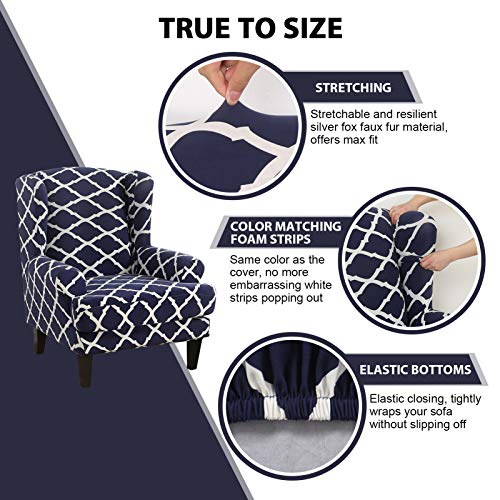 TRUE TO SIZE

STRETCHING

Stretchable and resilient silver fox faux fur material, offers max fit

COLOR MATCHING FOAM STRIPS

Same color as the cover, no more embarrassing white strips popping out

ELASTIC BOTTOMS

Elastic closing, tightly wraps your sofa without slipping off