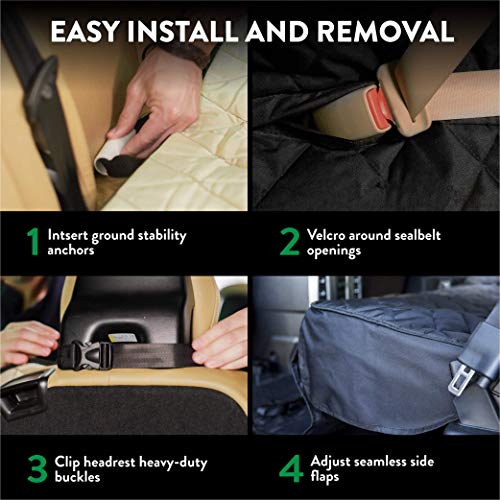 EASY INSTALL AND REMOVAL

1 Intsert ground stability anchors

2 Velcro around sealbelt openings

3 Clip headrest heavy-duty buckles

4 Adjust seamless side flaps