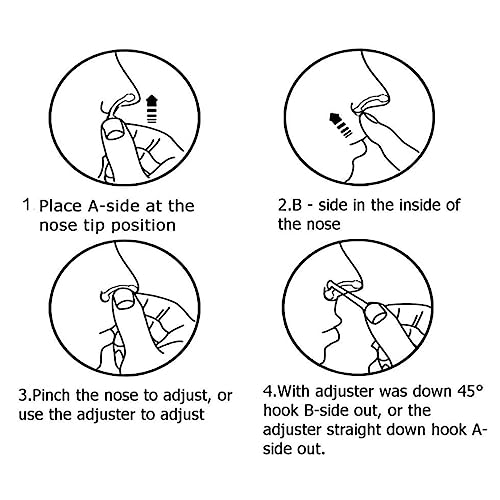 1 Place A-side at the nose tip position

2.B - side in the inside of the nose

3.Pinch the nose to adjust, or use the adjuster to adjust

4.With adjuster was down 45° hook B-side out, or the adjuster straight down hook A-side out.