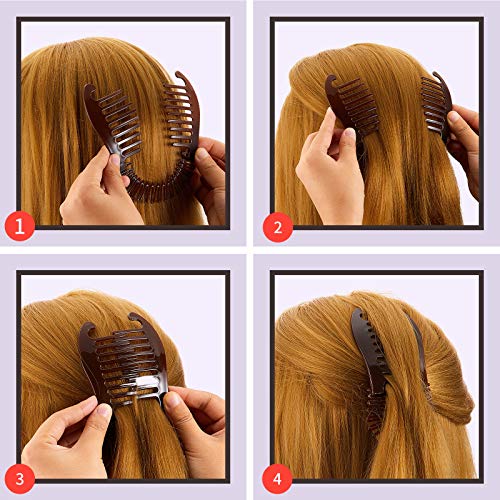 1

2

3

4