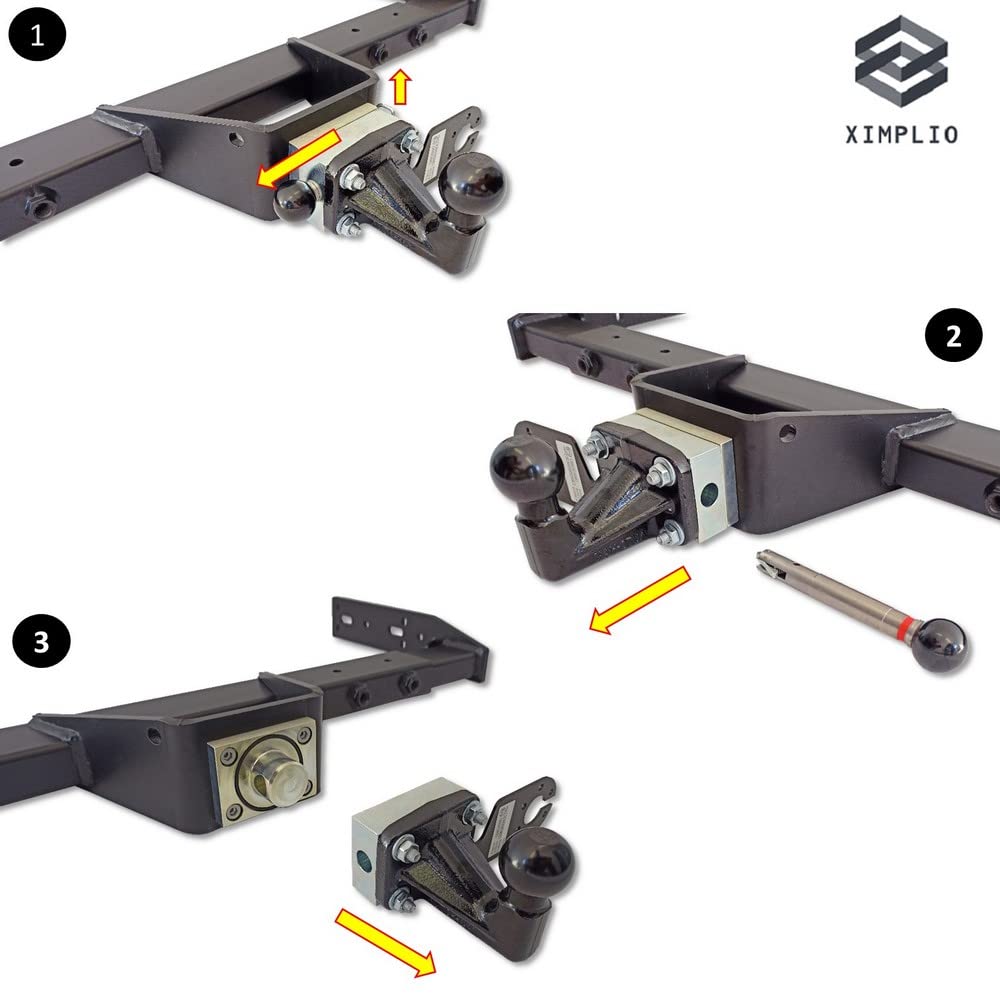 1

XIMPLIO

2

3