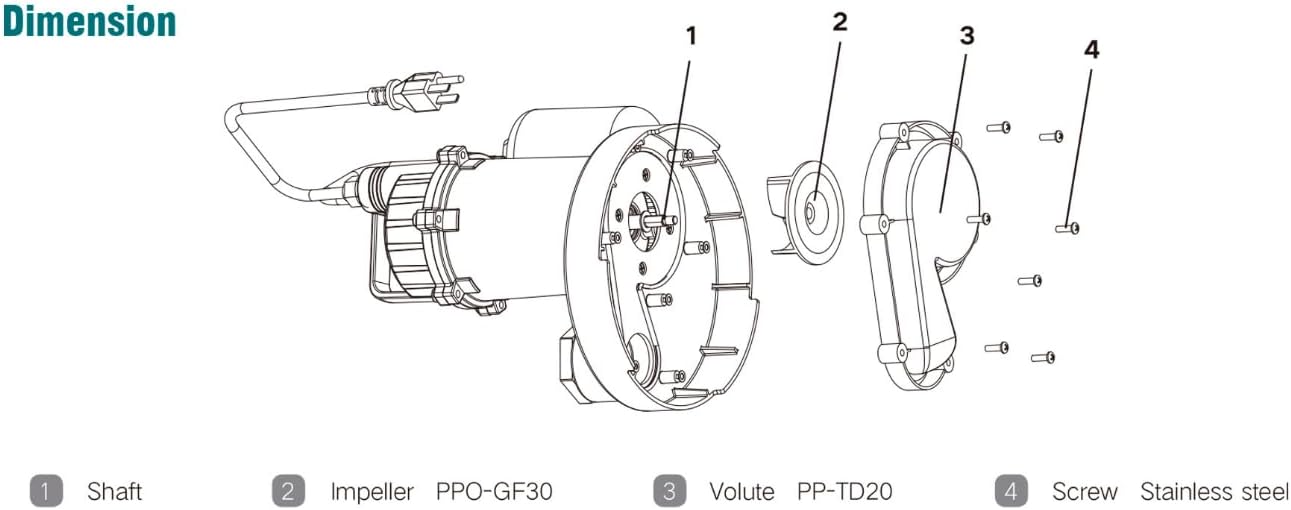 Dimension

1 2 3 4

1 Shaft
2 Impeller PPO-GF30
3 Volute PP-TD20
4 Screw Stainless steel