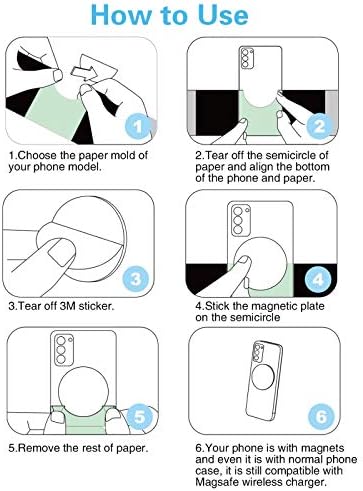 How to Use

1

1.Choose the paper mold of your phone model.

2

2.Tear off the semicircle of paper and align the bottom of the phone and paper.

3

3.Tear off 3M sticker.

4

4.Stick the magnetic plate on the semicircle

5

5.Remove the rest of paper.

6

6.Your phone is with magnets and even it is with normal phone case, it is still compatible with Magsafe wireless charger.