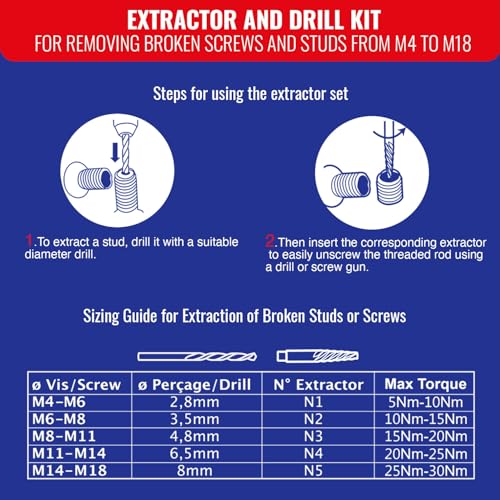 EXTRACTOR AND DRILL KIT
FOR REMOVING BROKEN SCREWS AND STUDS FROM M4 TO M18

Steps for using the extractor set

1.To extract a stud, drill it with a suitable diameter drill.

2.Then insert the corresponding extractor to easily unscrew the threaded rod using a drill or screw gun.

Sizing Guide for Extraction of Broken Studs or Screws

| ø Vis/Screw | ø Perçage/Drill | N° Extractor | Max Torque |
|---|---|---|---|
| M4-M6 | 2,8mm | N1 | 5Nm-10Nm |
| M6-M8 | 3,5mm | N2 | 10Nm-15Nm |
| M8-M11 | 4,8mm | N3 | 15Nm-20Nm |
| M11-M14 | 6,5mm | N4 | 20Nm-25Nm |
| M14-M18 | 8mm | N5 | 25Nm-30Nm |