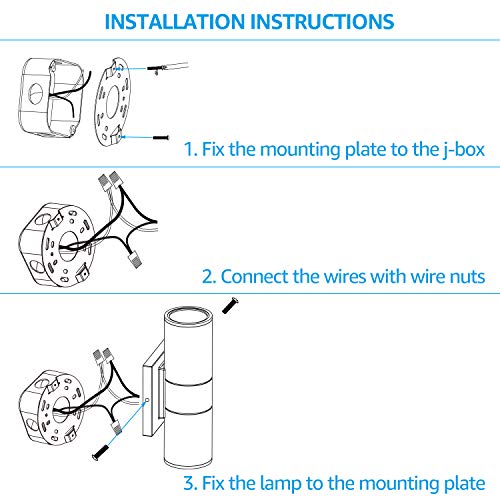 INSTALLATION INSTRUCTIONS

1. Fix the mounting plate to the j-box

2. Connect the wires with wire nuts

3. Fix the lamp to the mounting plate