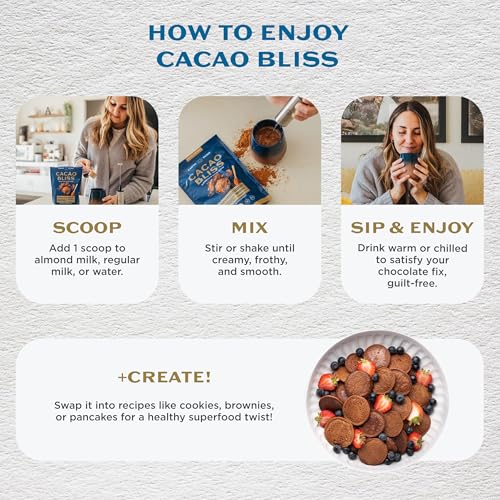 HOW TO ENJOY CACAO BLISS

CACAO BLISS

SCOOP
Add 1 scoop to almond milk, regular milk, or water.

CACAO BLISS

MIX
Stir or shake until creamy, frothy, and smooth.

SIP & ENJOY
Drink warm or chilled to satisfy your chocolate fix, guilt-free.

+CREATE!
Swap it into recipes like cookies, brownies, or pancakes for a healthy superfood twist!