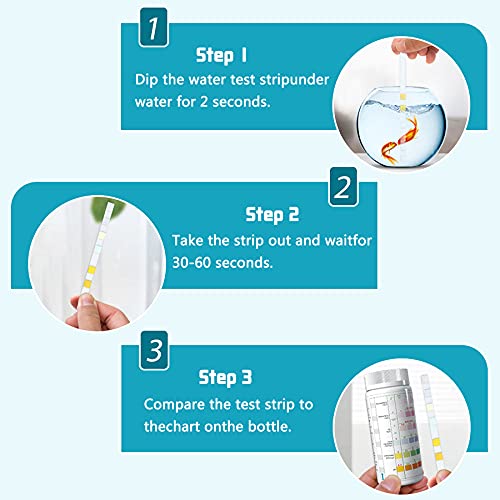 1

Step 1

Dip the water test stripunder water for 2 seconds.

2

Step 2

Take the strip out and waitfor 30-60 seconds.

3

Step 3

Compare the test strip to thechart onthe bottle.