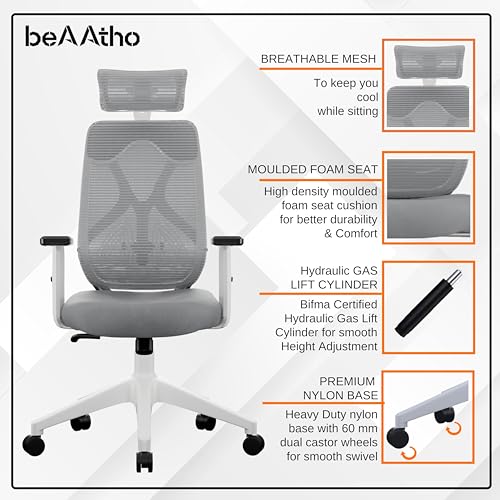 beAAtho

BREATHABLE MESH

To keep you cool while sitting

MOULDED FOAM SEAT

High density moulded foam seat cushion for better durability & Comfort

Hydraulic GAS LIFT CYLINDER

Bifma Certified Hydraulic Gas Lift Cylinder for smooth Height Adjustment

PREMIUM NYLON BASE

Heavy Duty nylon base with 60 mm dual castor wheels for smooth swivel