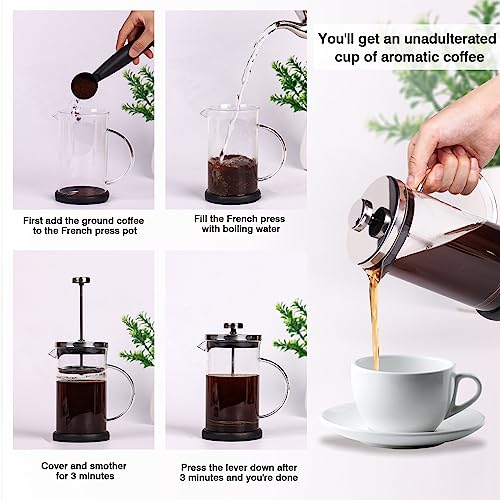 You'll get an unadulterated cup of aromatic coffee

First add the ground coffee to the French press pot

Fill the French press with boiling water

Cover and smother for 3 minutes

Press the lever down after 3 minutes and you're done