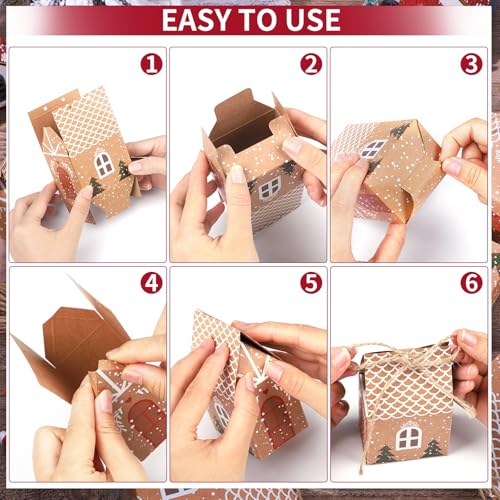 EASY TO USE

1

2

3

4

5

6