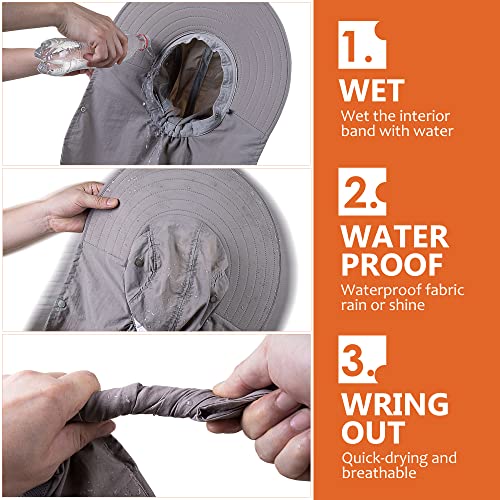 1.

WET

Wet the interior band with water

2.

WATER PROOF

Waterproof fabric rain or shine

3.

WRING OUT

Quick-drying and breathable