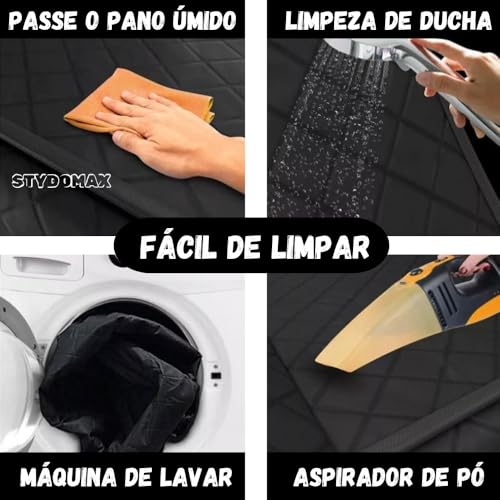 PASSE O PANO ÚMIDO

LIMPEZA DE DUCHA

STYDOMAX

FÁCIL DE LIMPAR

MÁQUINA DE LAVAR

ASPIRADOR DE PÓ