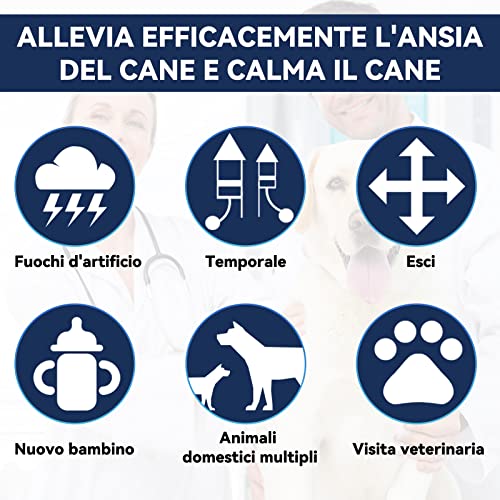 ALLEVIA EFFICACEMENTE L'ANSIA DEL CANE E CALMA IL CANE

Fuochi d'artificio

Temporale

Esci

Nuovo bambino

Animali domestici multipli

Visita veterinaria