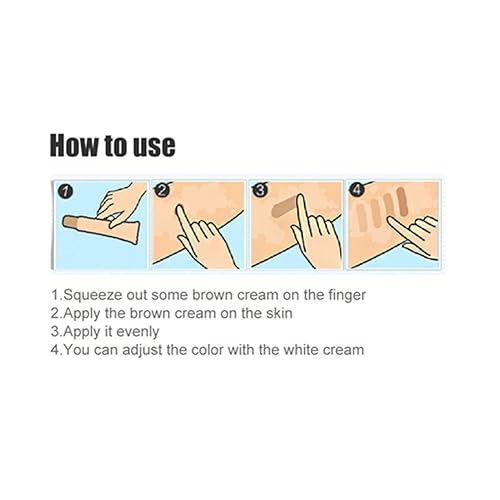 How to use

1

2

3

4

1.Squeeze out some brown cream on the finger
2.Apply the brown cream on the skin
3.Apply it evenly
4.You can adjust the color with the white cream